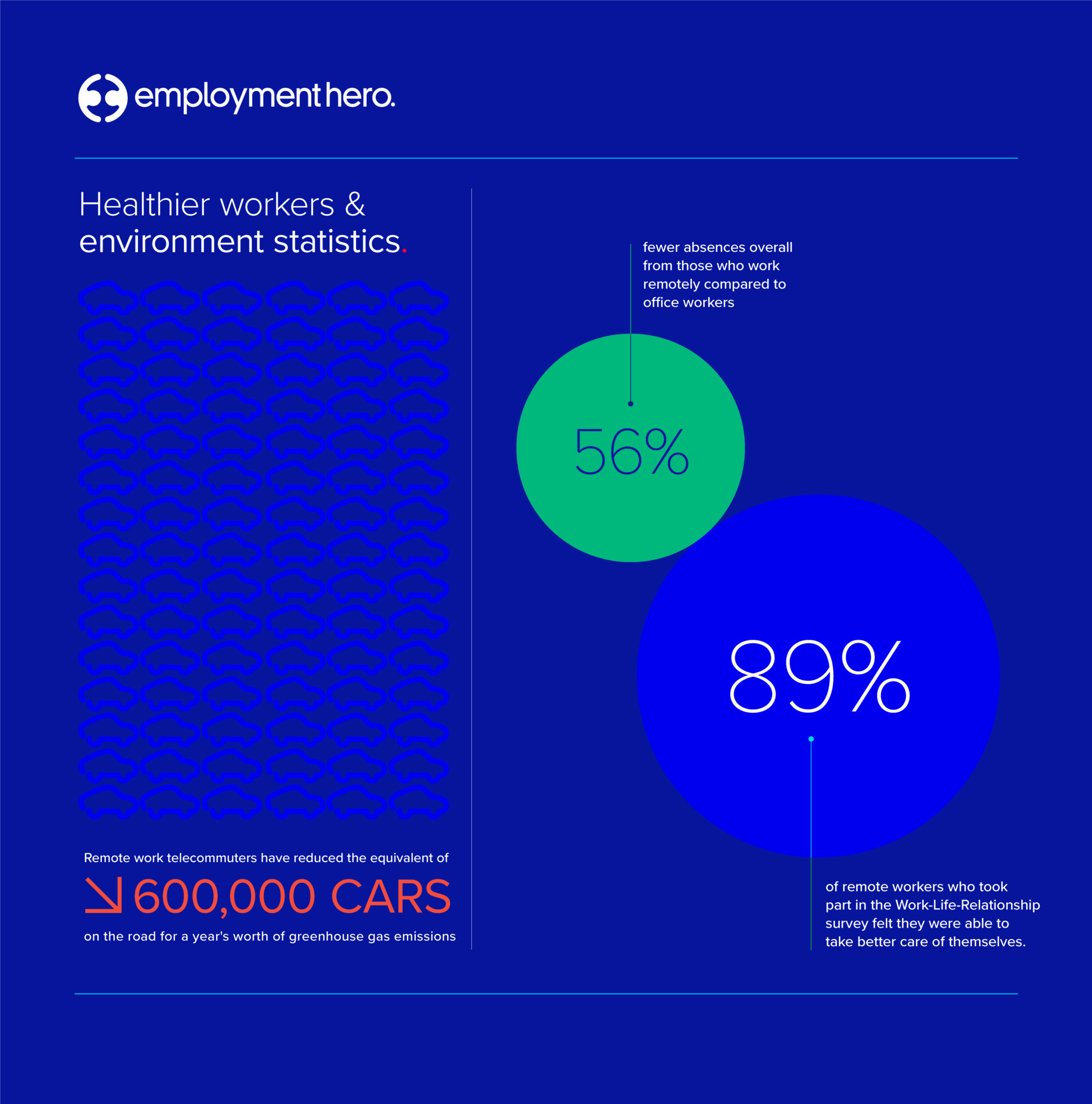 employment hero.

Healthier workers & environment statistics.

Remote work telecommuters have reduced the equivalent of

600,000 CARS

on the road for a year's worth of greenhouse gas emissions

fewer absences overall from those who work remotely compared to office workers

56%

89%

of remote workers who took part in the Work-Life-Relationship survey felt they were able to take better care of themselves.